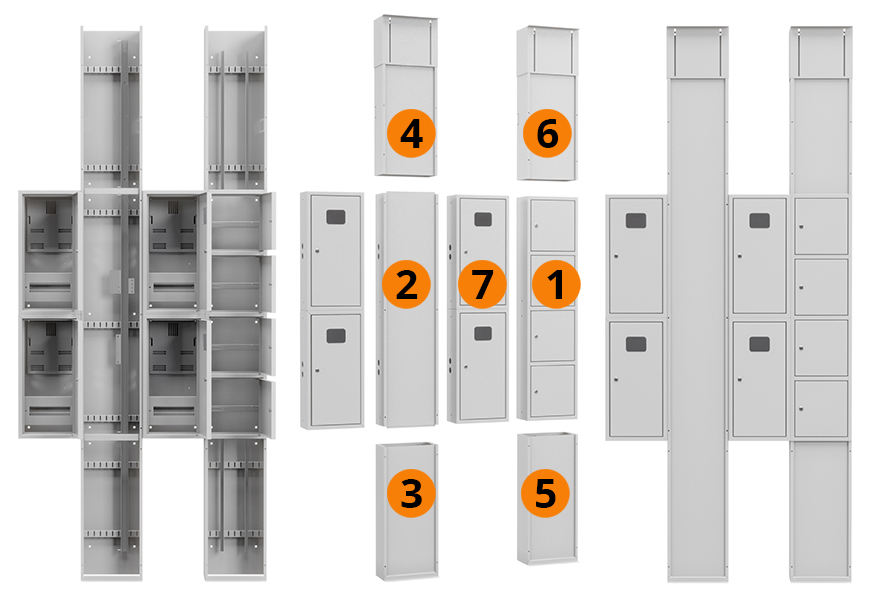 4
6
2
7
1
3
5